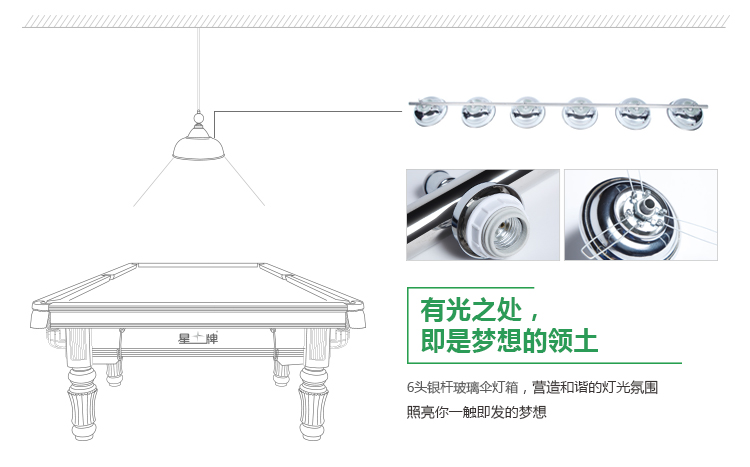 星牌

有光之处，
即是梦想的领土

6头银杆玻璃伞灯箱，营造和谐的灯光氛围
照亮你一触即发的梦想