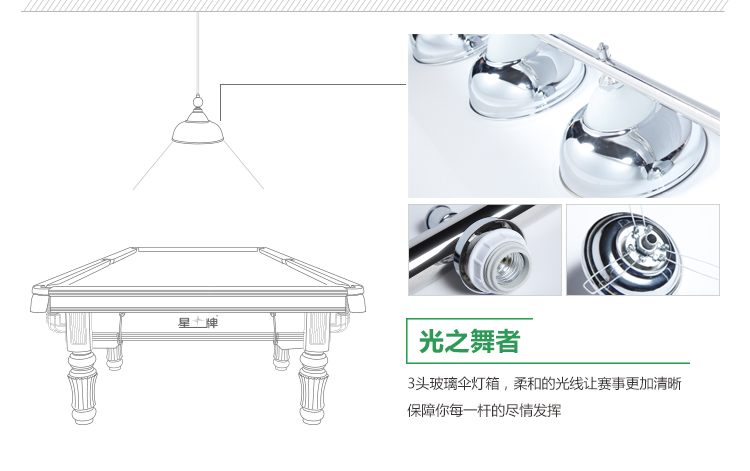 星牌

光之舞者

3头玻璃伞灯箱，柔和的光线让赛事更加清晰
保障你每一杆的尽情发挥